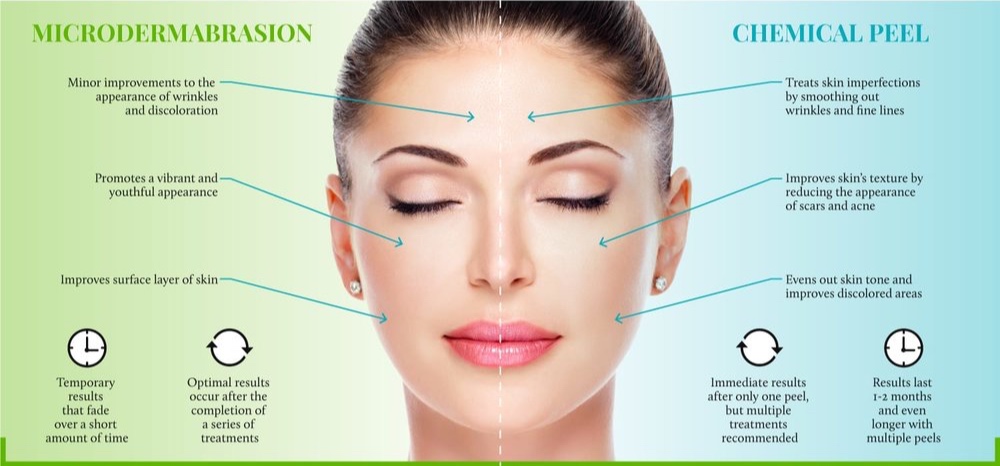 MICRODERMABRASION

Minor improvements to the appearance of wrinkles and discoloration

Promotes a vibrant and youthful appearance

Improves surface layer of skin

Temporary results that fade over a short amount of time

Optimal results occur after the completion of a series of treatments

CHEMICAL PEEL

Treats skin imperfections by smoothing out wrinkles and fine lines

Improves skin's texture by reducing the appearance of scars and acne

Evens out skin tone and improves discolored areas

Immediate results after only one peel, but multiple treatments recommended

Results last 1-2 months and even longer with multiple peels